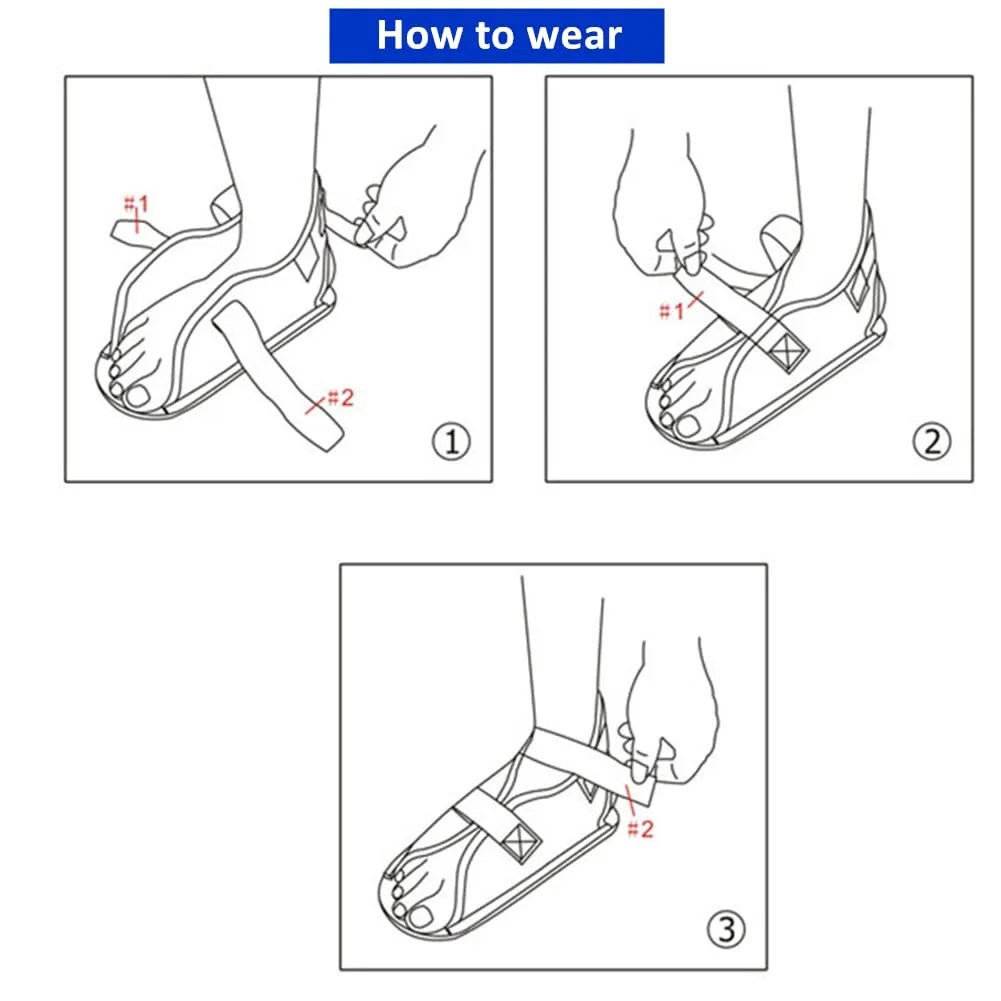 How to wear

#1
#2
①

#1
②

#2
③